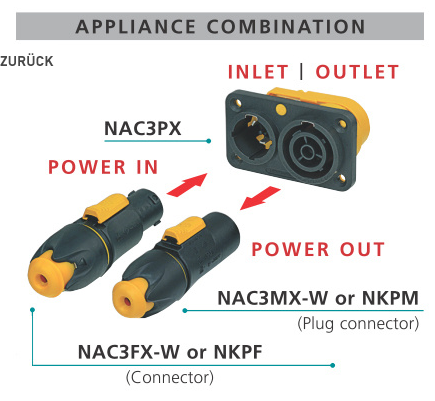 APPLIANCE COMBINATION

ZURÜCK

INLET | OUTLET

NAC3PX

POWER IN

POWER OUT

NAC3MX-W or NKPM
(Plug connector)

NAC3FX-W or NKPF
(Connector)