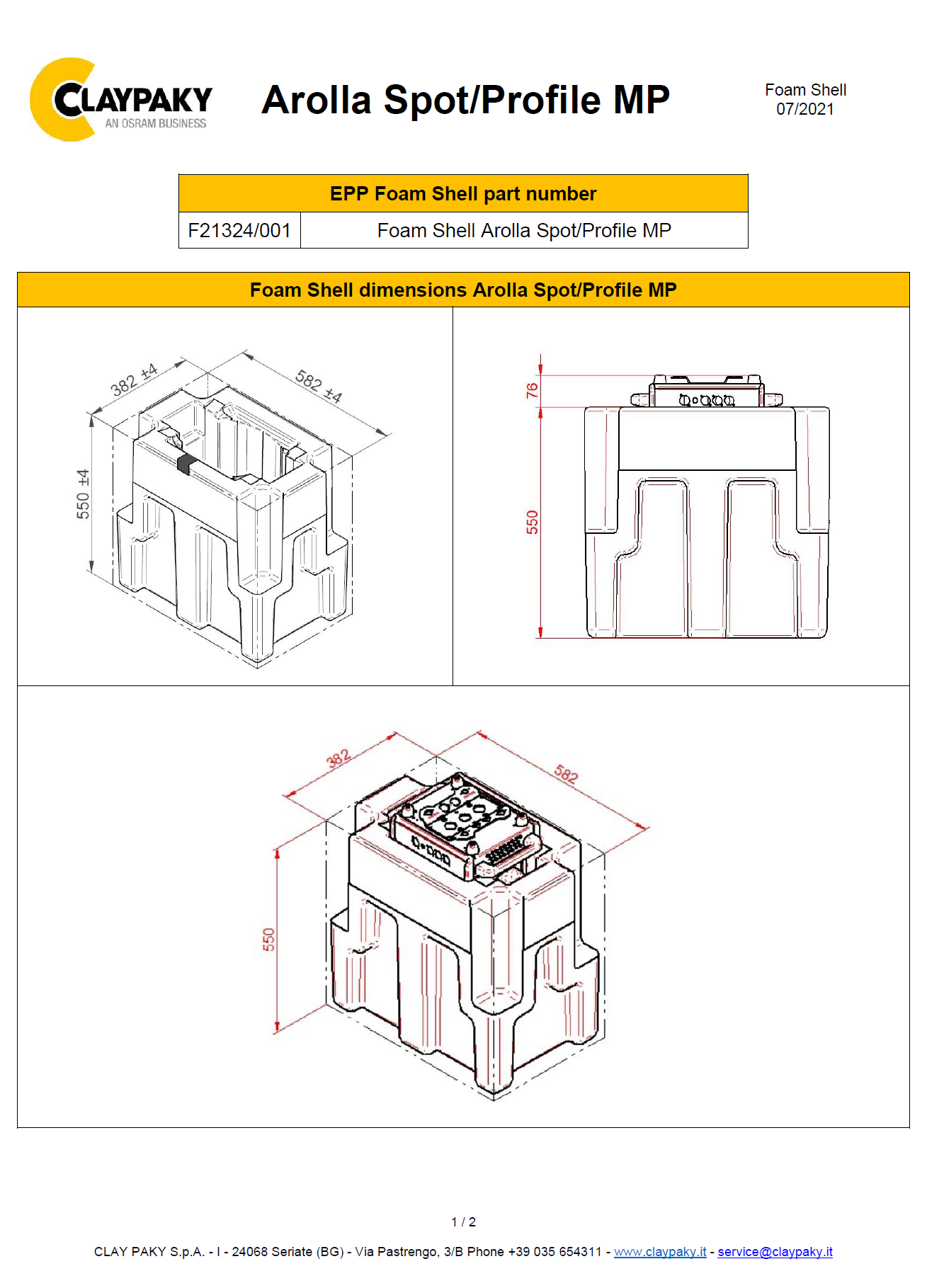 CLAYPAKY
AN OSRAM BUSINESS

Arolla Spot/Profile MP

Foam Shell
07/2021

| EPP Foam Shell part number | |
|---|---|
| F21324/001 | Foam Shell Arolla Spot/Profile MP |

Foam Shell dimensions Arolla Spot/Profile MP

382 ±4
582 ±4
550 ±4

76
550

382
582
550

1 / 2

CLAY PAKY S.p.A. - I - 24068 Seriate (BG) - Via Pastrengo, 3/B Phone +39 035 654311 - www.claypaky.it - service@claypaky.it