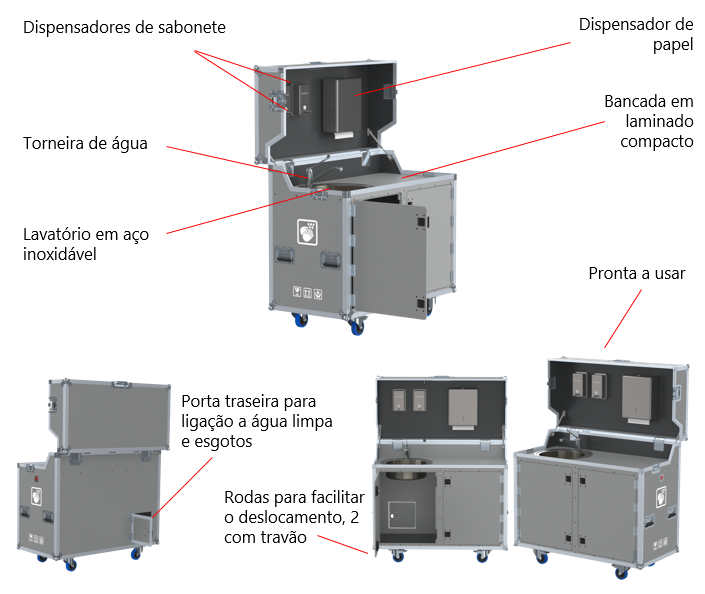 Dispensadores de sabonete

Dispensador de papel

Bancada em laminado compacto

Torneira de água

Lavatório em aço inoxidável

Pronta a usar

Porta traseira para ligação a água limpa e esgotos

Rodas para facilitar o deslocamento, 2 com travão